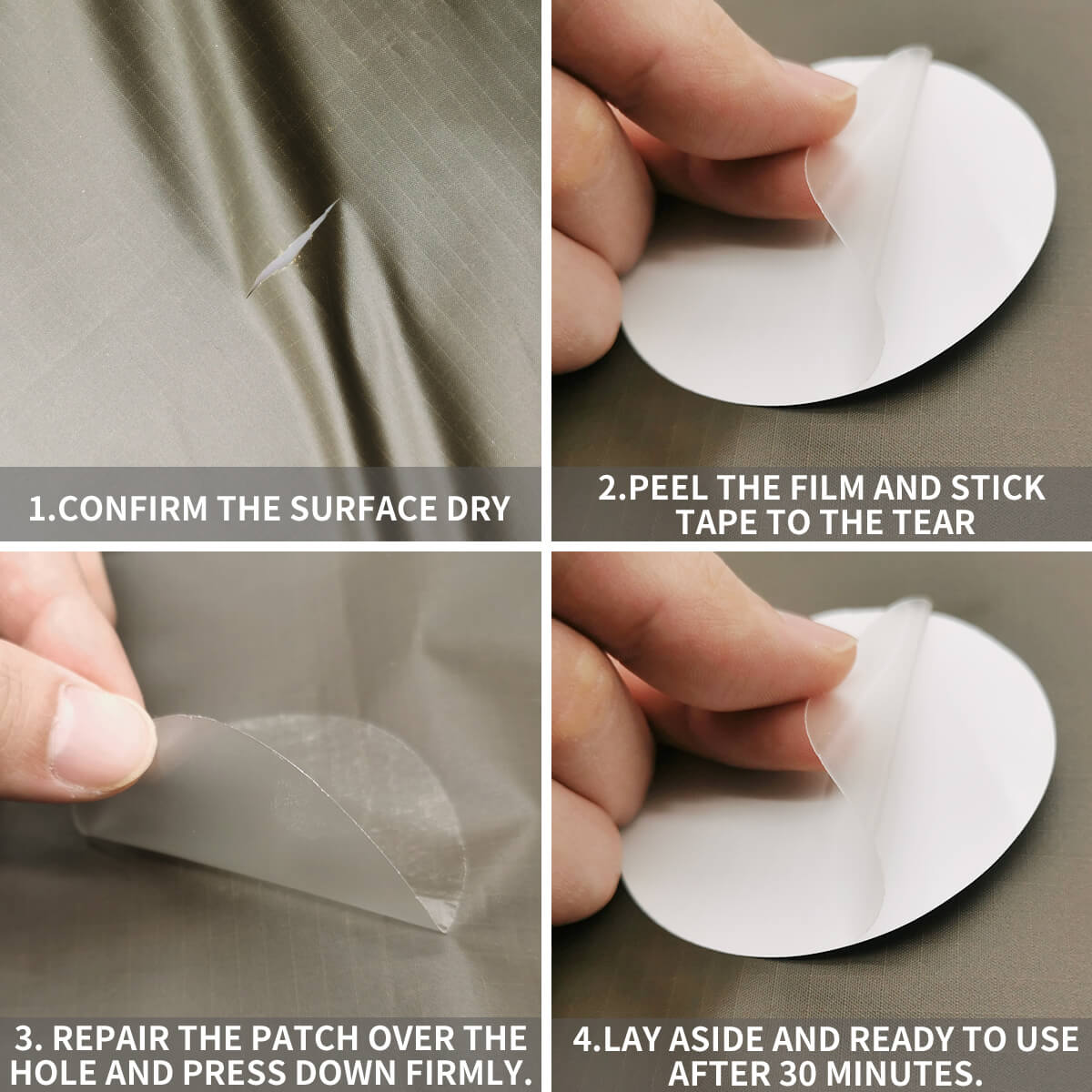 1.CONFIRM THE SURFACE DRY

2.PEEL THE FILM AND STICK TAPE TO THE TEAR

3. REPAIR THE PATCH OVER THE HOLE AND PRESS DOWN FIRMLY.

4.LAY ASIDE AND READY TO USE AFTER 30 MINUTES.