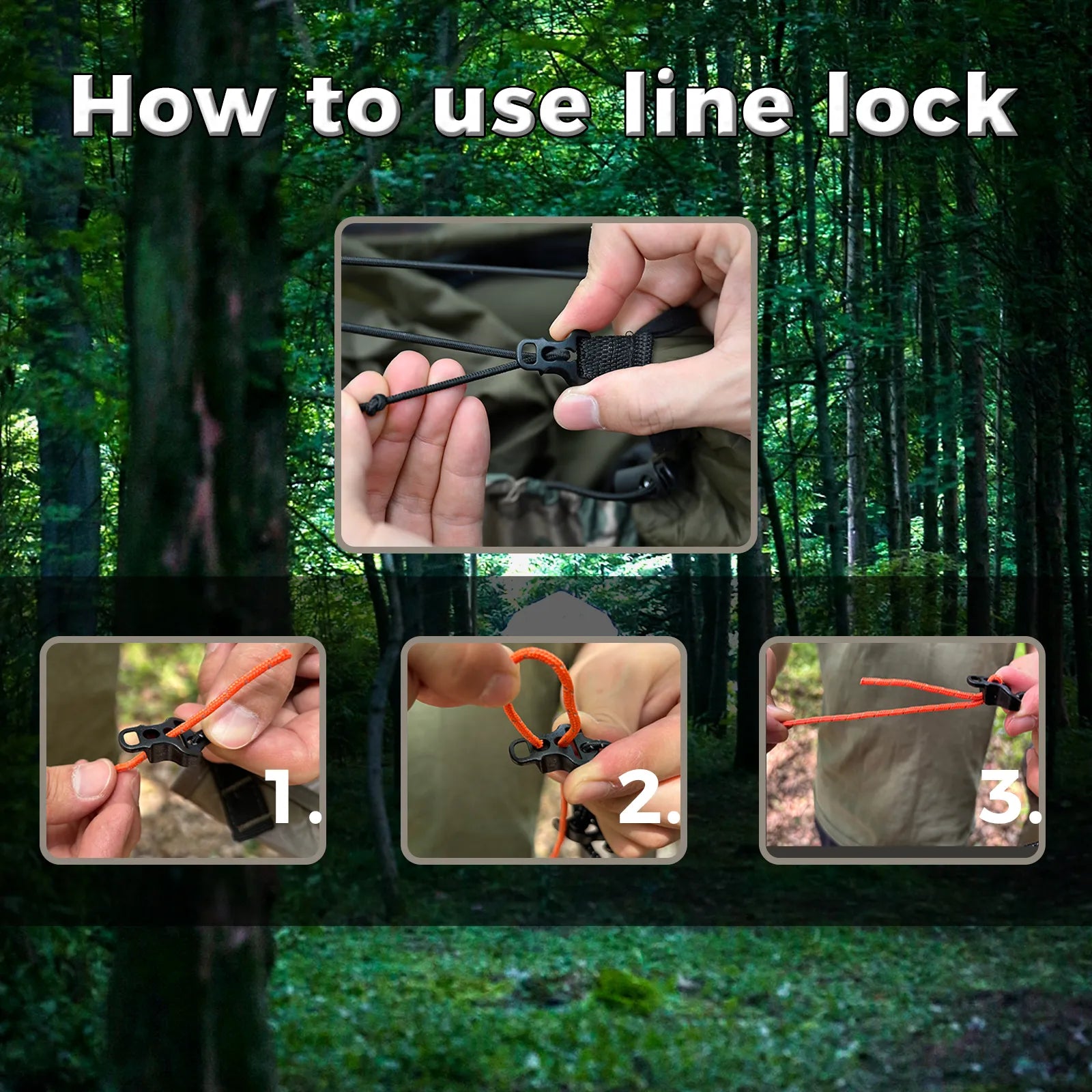 How to use line lock

1.

2.

3.