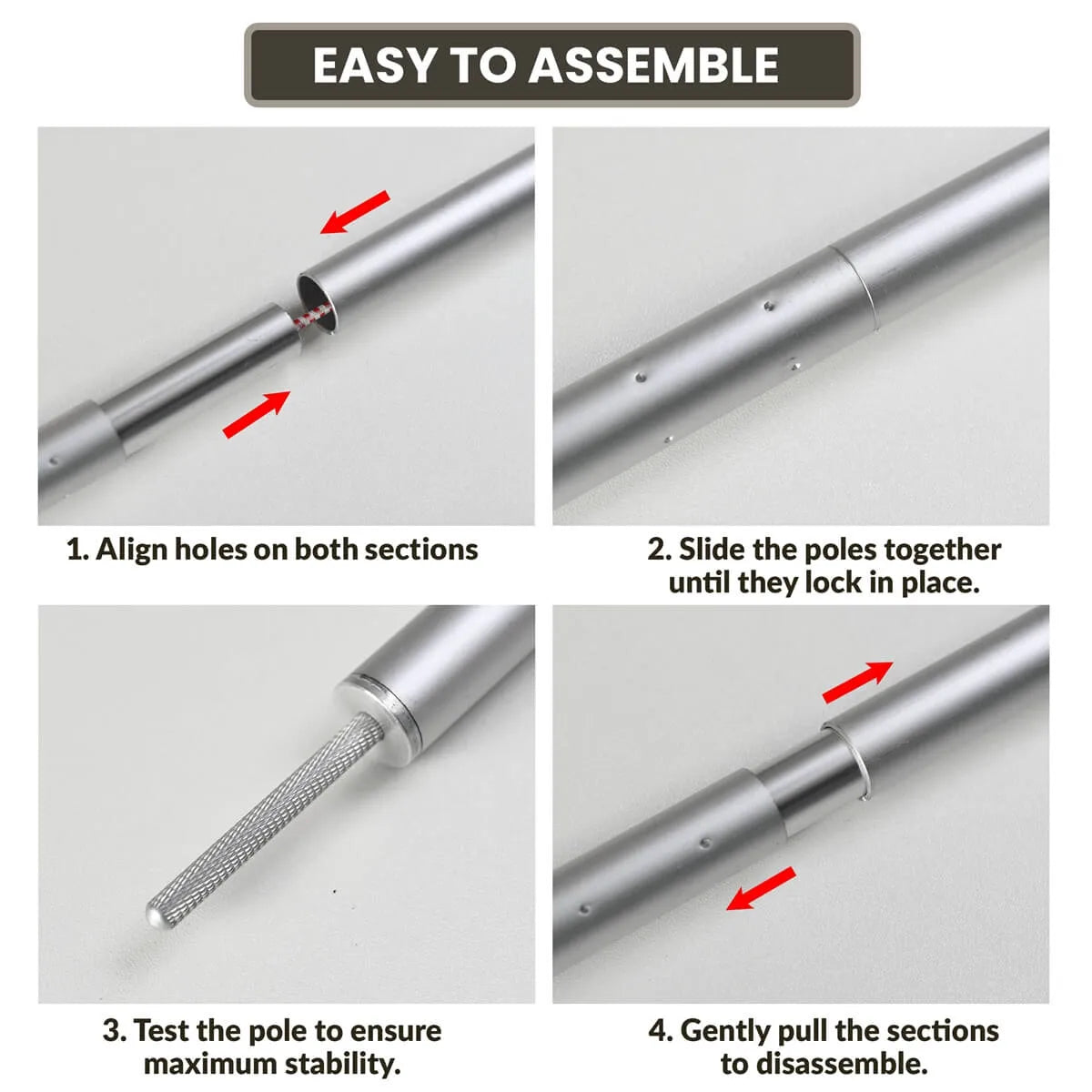 EASY TO ASSEMBLE

1. Align holes on both sections

2. Slide the poles together until they lock in place.

3. Test the pole to ensure maximum stability.

4. Gently pull the sections to disassemble.