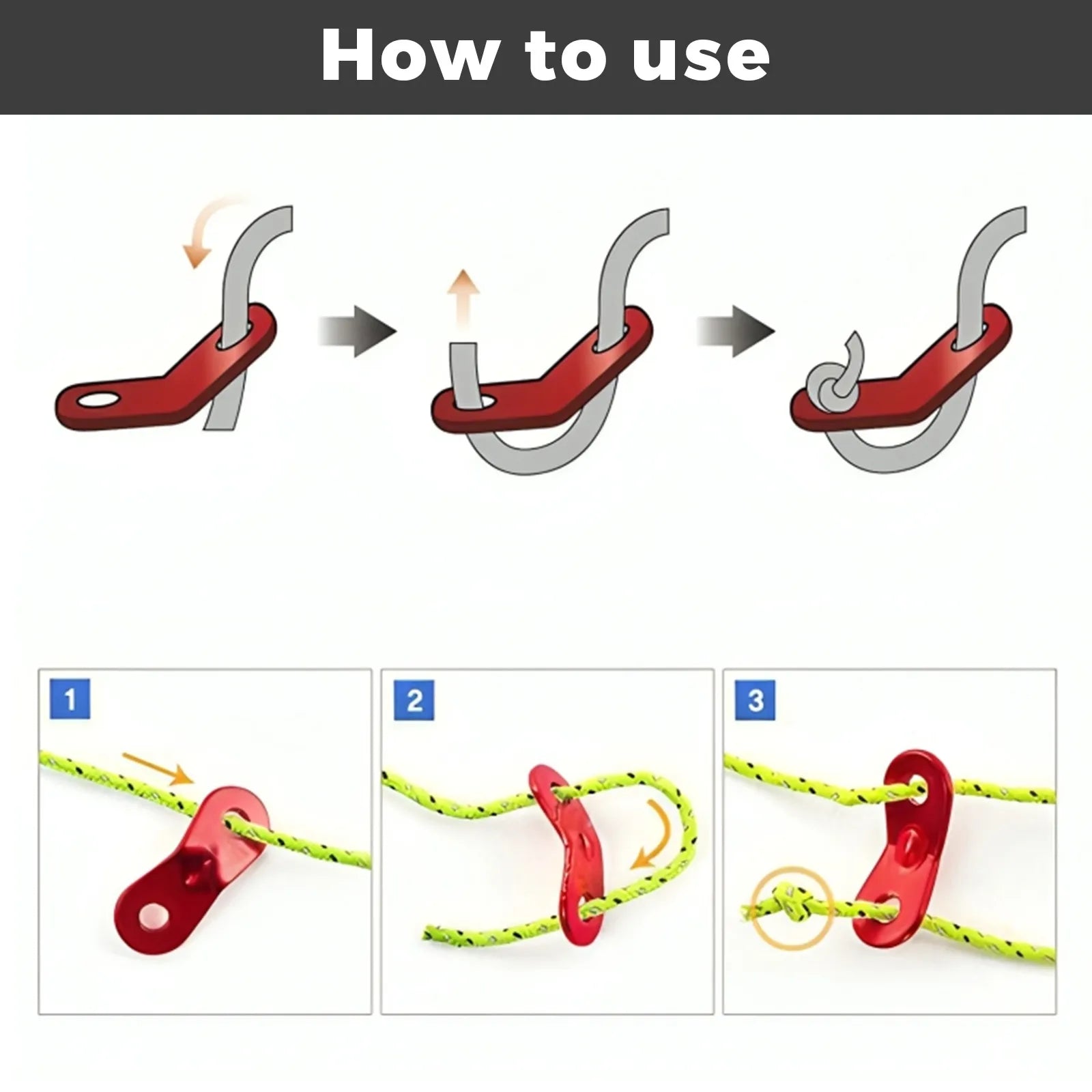 How to use

1

2

3