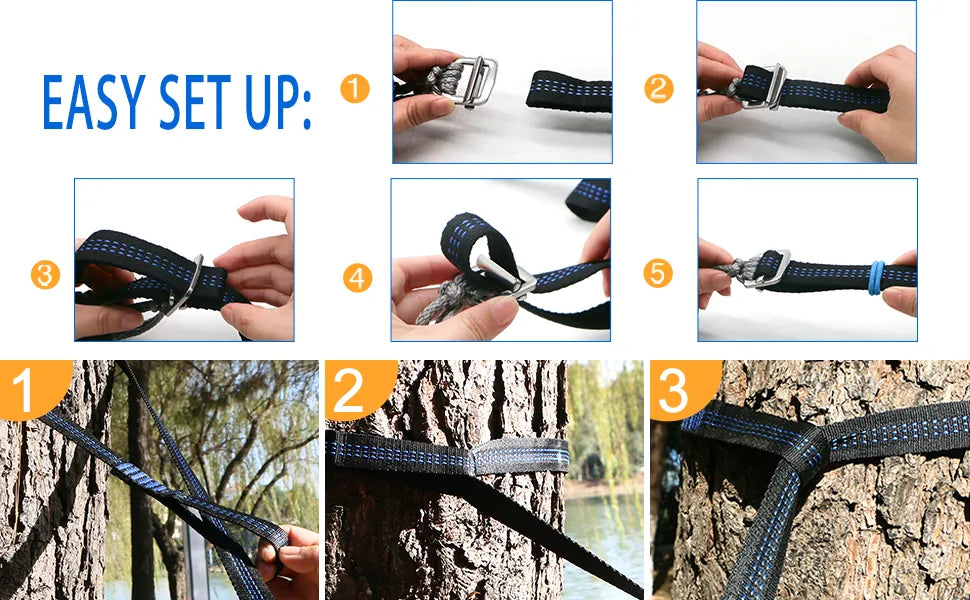 EASY SET UP:

1

2

3

4

5

1

2

3