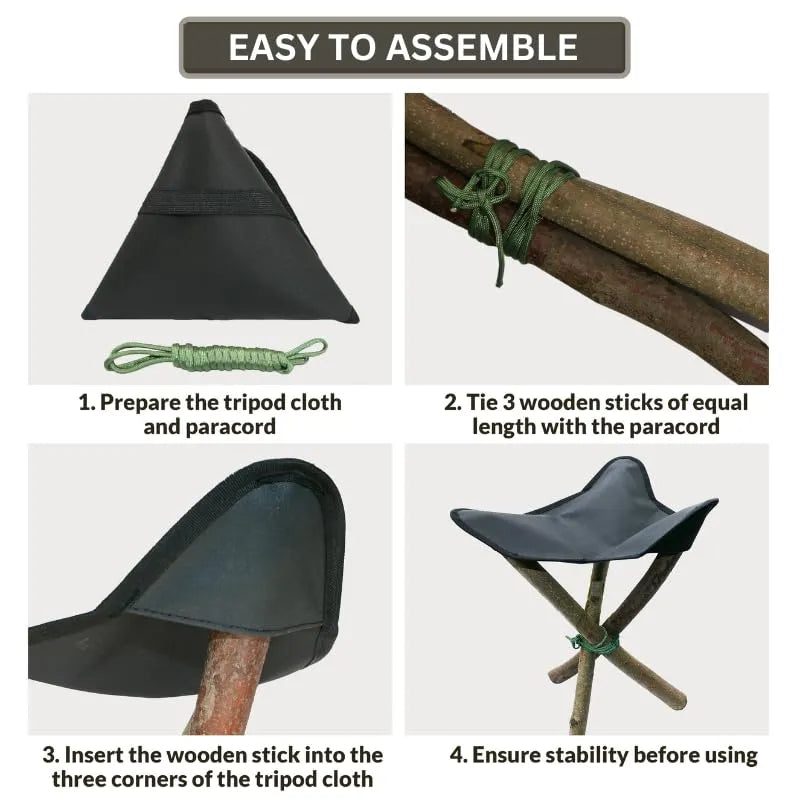 EASY TO ASSEMBLE

1. Prepare the tripod cloth and paracord

2. Tie 3 wooden sticks of equal length with the paracord

3. Insert the wooden stick into the three corners of the tripod cloth

4. Ensure stability before using